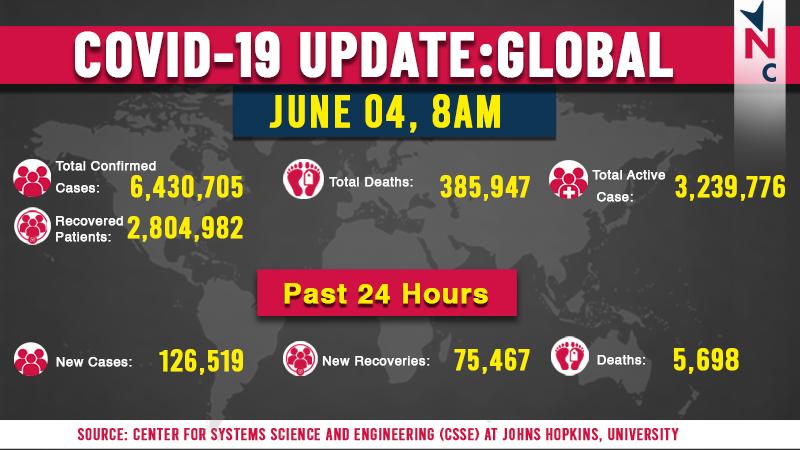 COVID-19 UPDATE:GLOBAL

NC

JUNE 04, 8AM

Total Confirmed Cases: 6,430,705

Total Deaths: 385,947

Total Active Case: 3,239,776

Recovered Patients: 2,804,982

Past 24 Hours

New Cases: 126,519

New Recoveries: 75,467

Deaths: 5,698

SOURCE: CENTER FOR SYSTEMS SCIENCE AND ENGINEERING (CSSE) AT JOHNS HOPKINS, UNIVERSITY